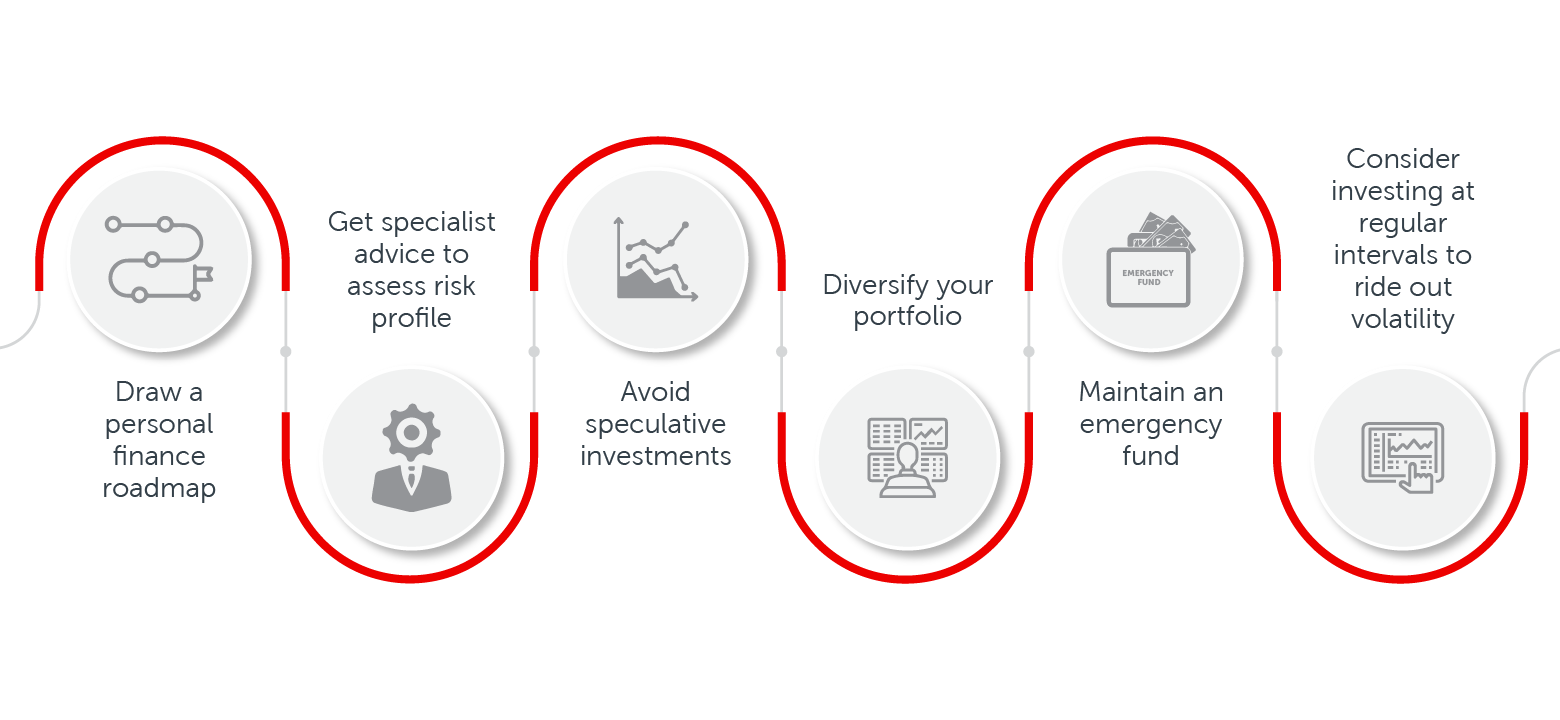 Draw a personal finance roadmap

Get specialist advice to assess risk profile

Avoid speculative investments

Diversify your portfolio

EMERGENCY FUND

Maintain an emergency fund

Consider investing at regular intervals to ride out volatility